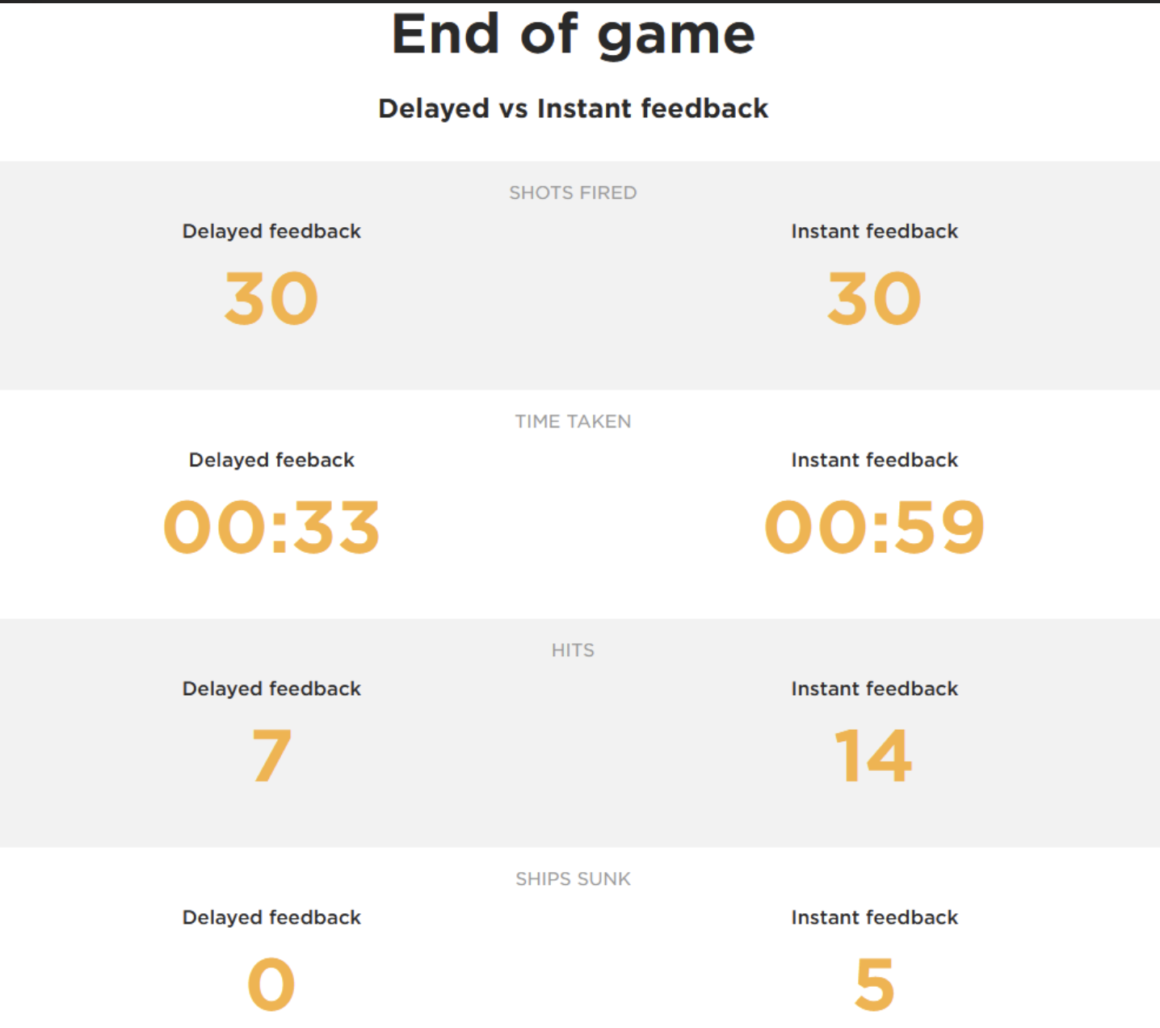 End of game

Delayed vs Instant feedback

SHOTS FIRED

Delayed feedback
30

Instant feedback
30

TIME TAKEN

Delayed feeback
00:33

Instant feedback
00:59

HITS

Delayed feedback
7

Instant feedback
14

SHIPS SUNK

Delayed feedback
0

Instant feedback
5